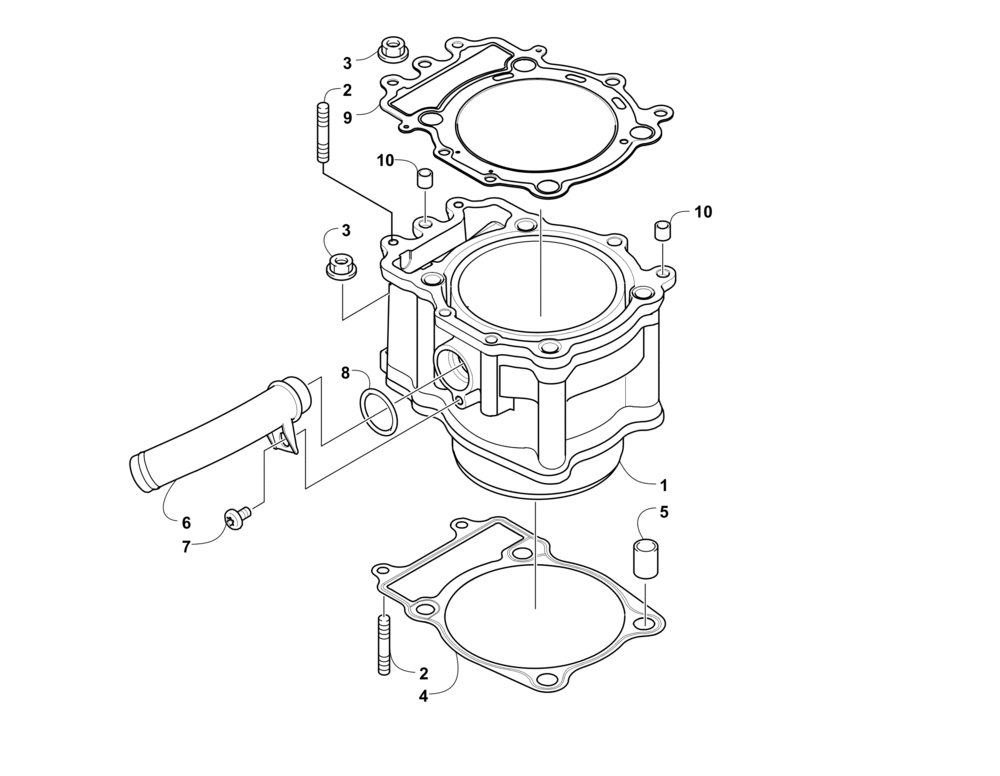 3
2
9
10
10
3
8
1
6
7
5
2
4